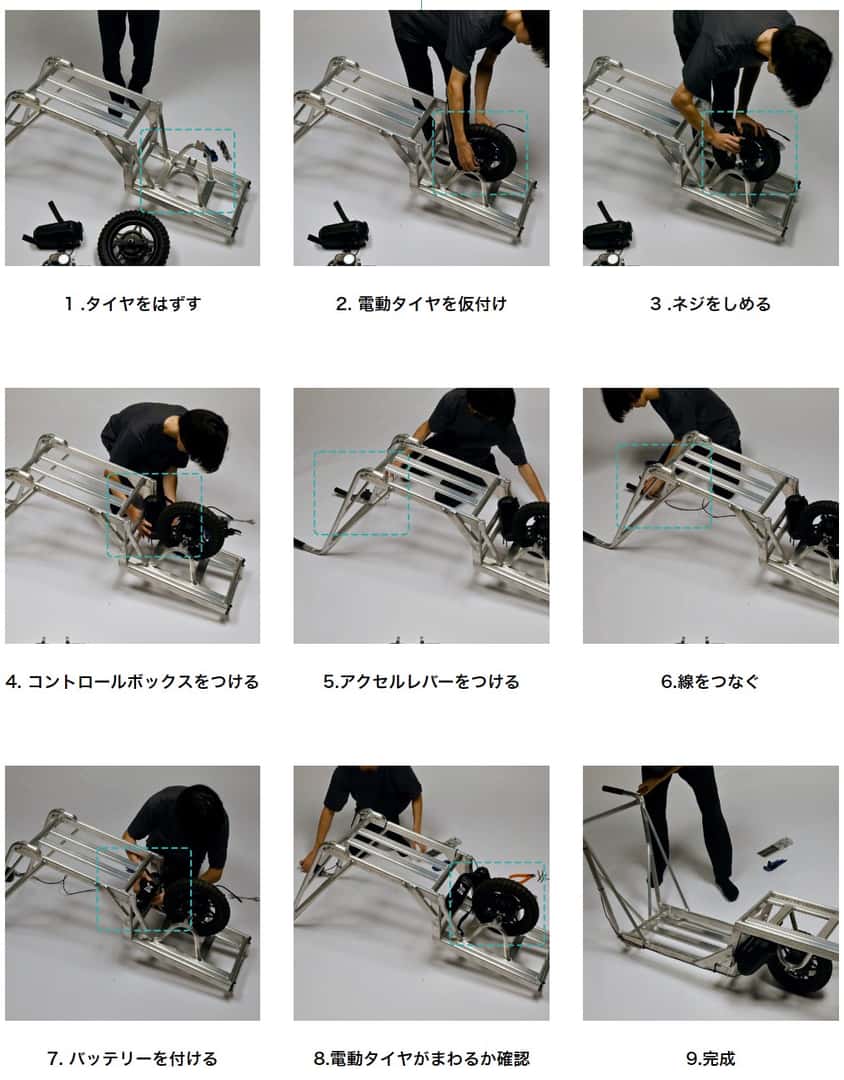 1 .タイヤをはずす

2. 電動タイヤを仮付け

3 .ネジをしめる

4. コントロールボックスをつける

5.アクセルレバーをつける

6.線をつなぐ

7. バッテリーを付ける

8.電動タイヤがまわるか確認

9.完成