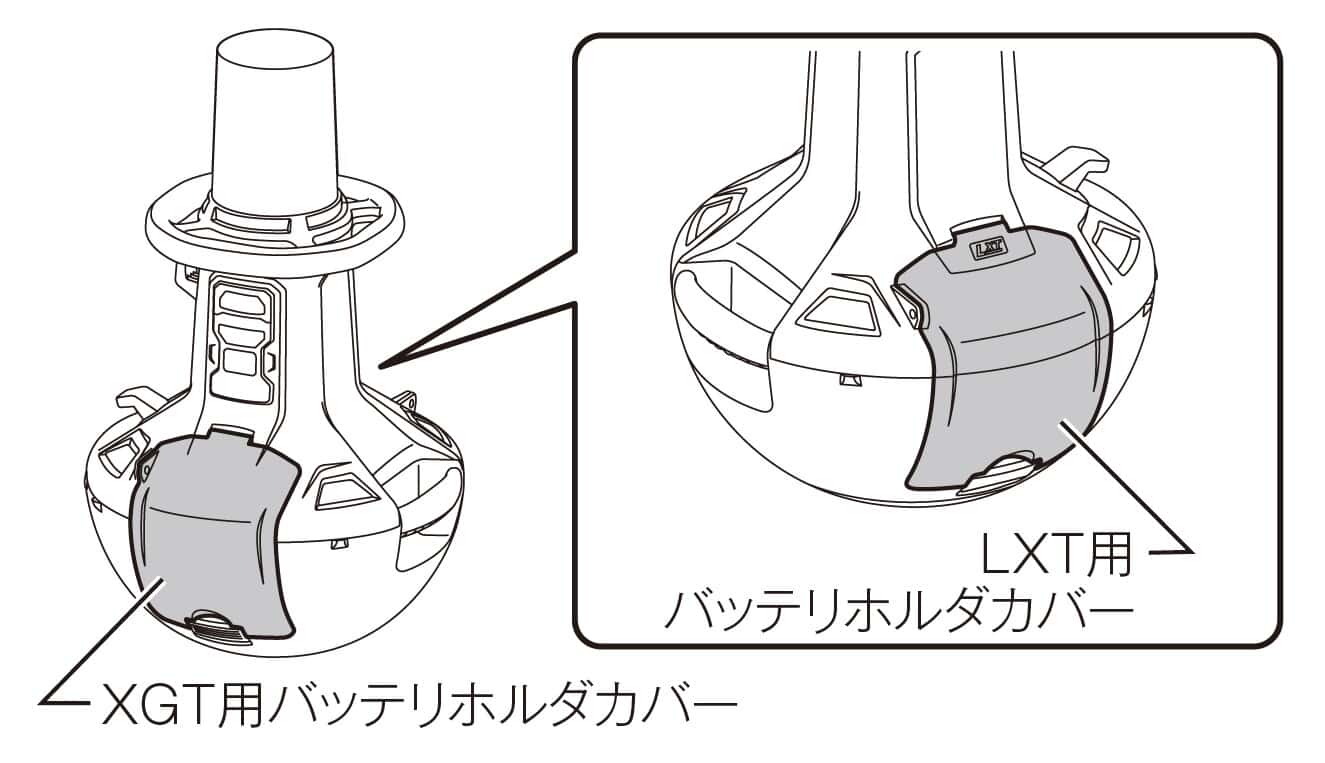 LXT

LXT用
バッテリホルダカバー

XGT用バッテリホルダカバー