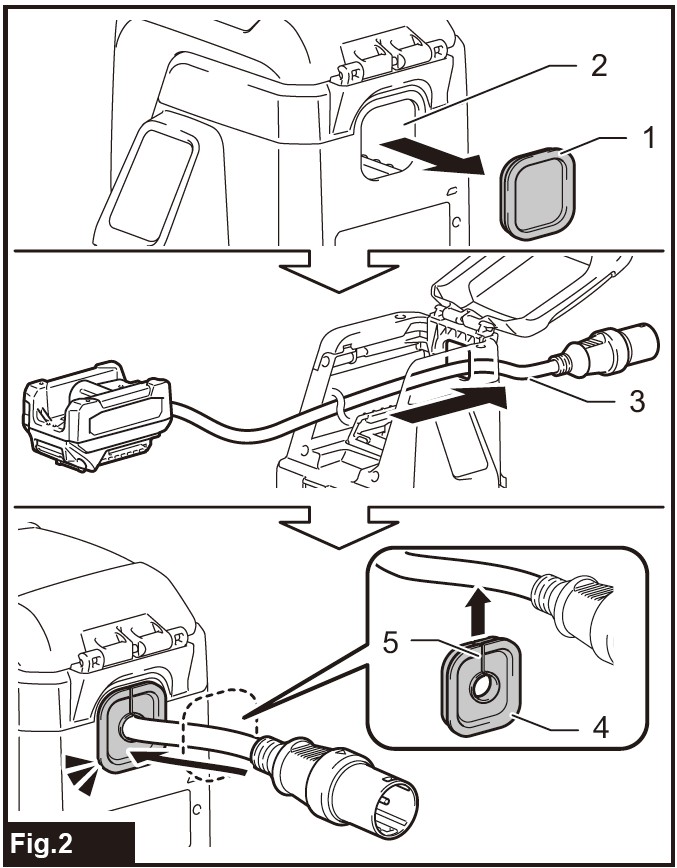 2
1
3
5
4
Fig.2