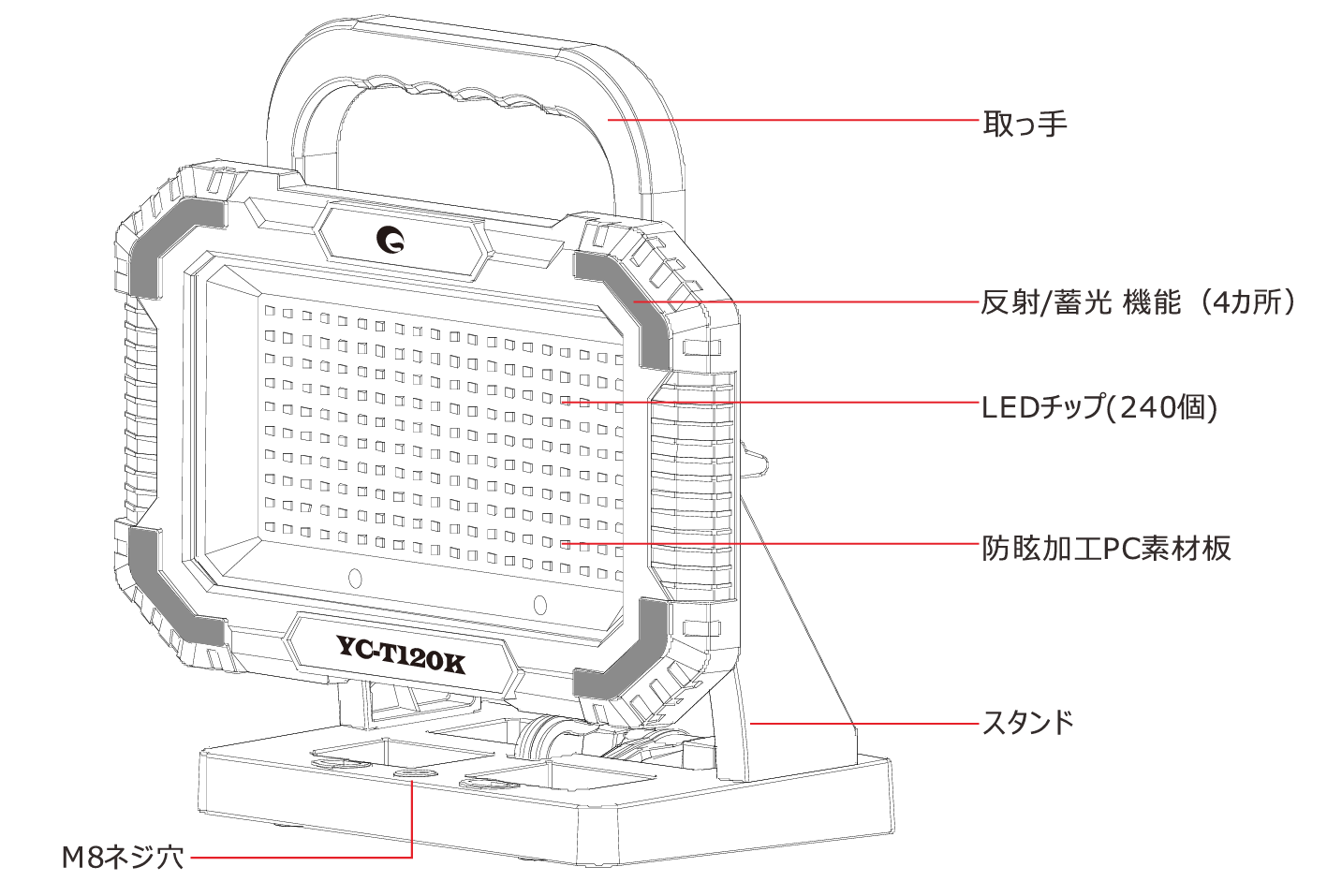 取っ手

反射/蓄光 機能（4カ所）

LEDチップ(240個)

防眩加工PC素材板

YC-T120K

スタンド

M8ネジ穴